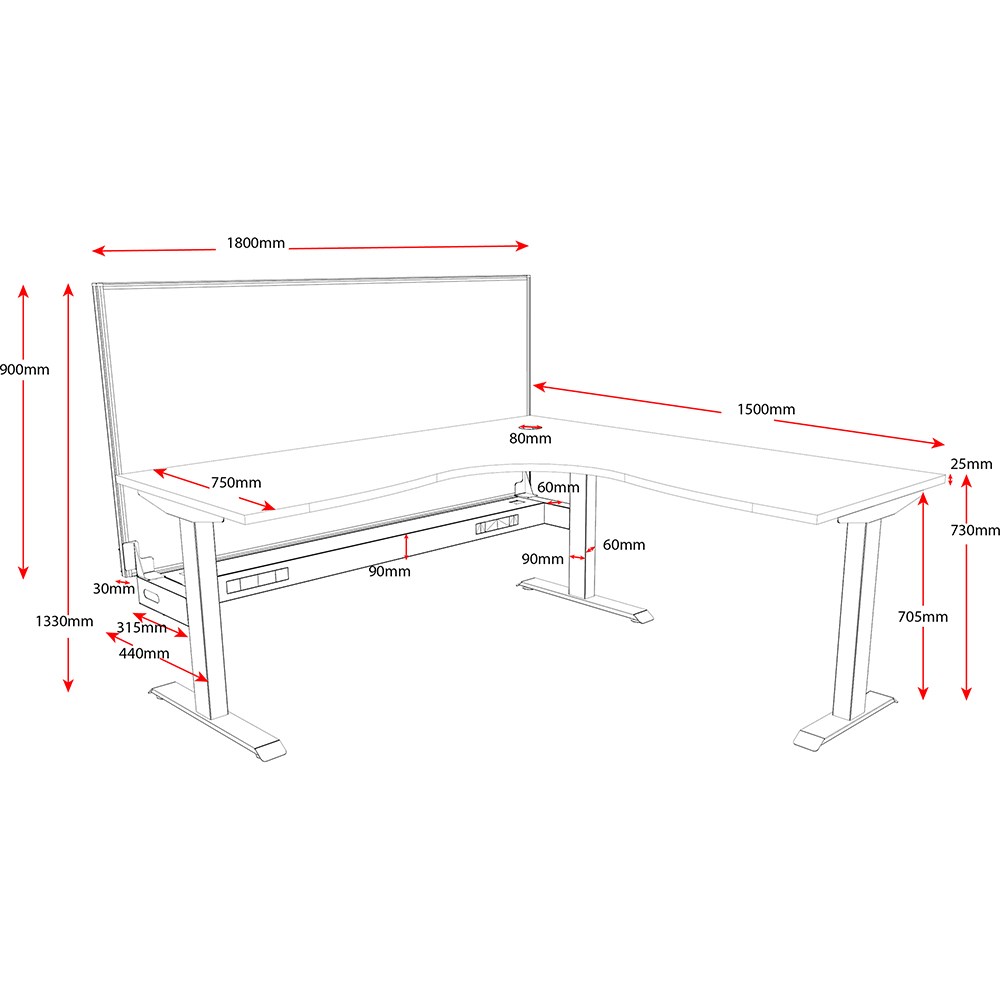 1800mm
900mm
1500mm
80mm
25mm
750mm
60mm
730mm
60mm
90mm
90mm
30mm
705mm
1330mm
315mm
440mm