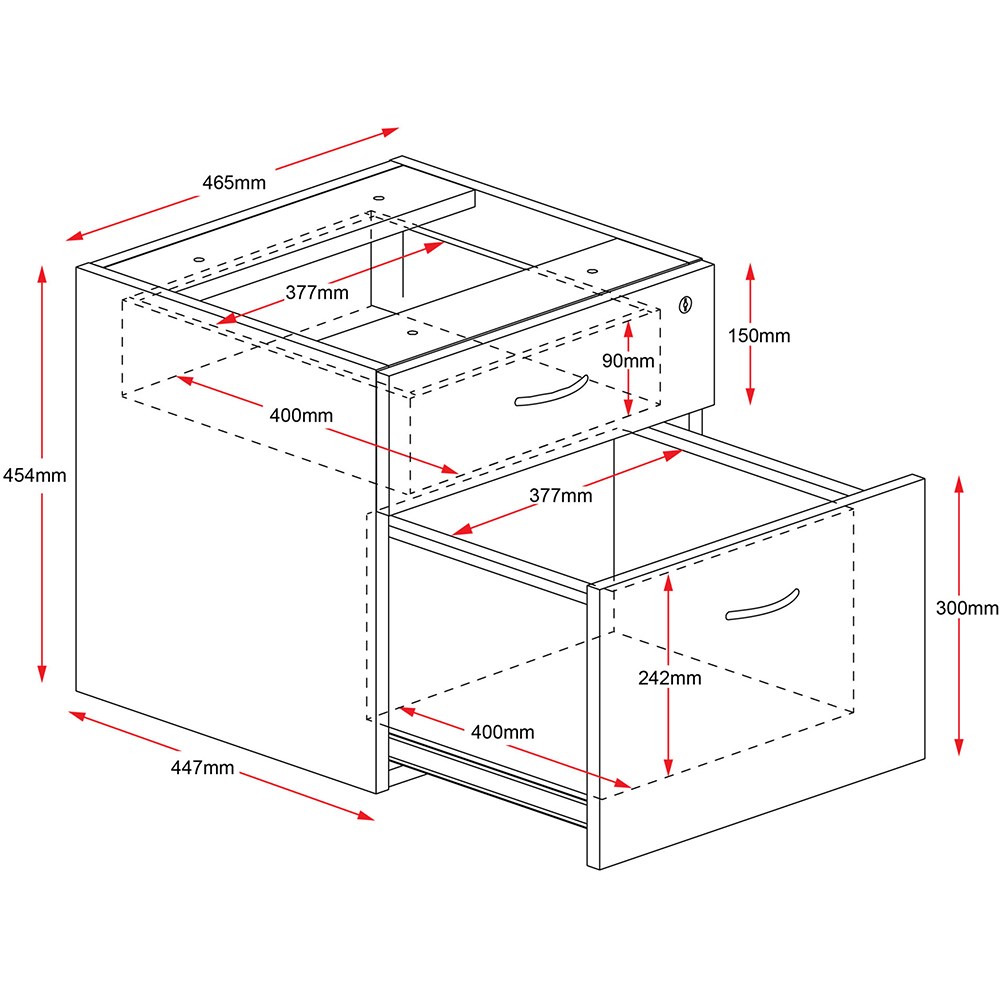 465mm
377mm
150mm
90mm
400mm
454mm
377mm
300mm
242mm
400mm
447mm